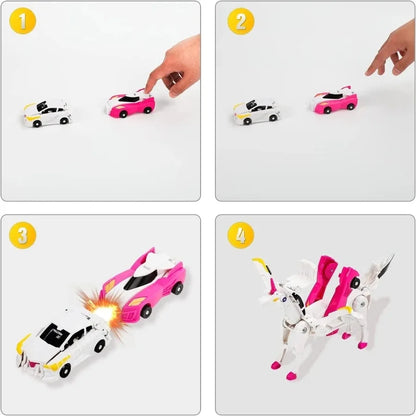 1

2

3

4